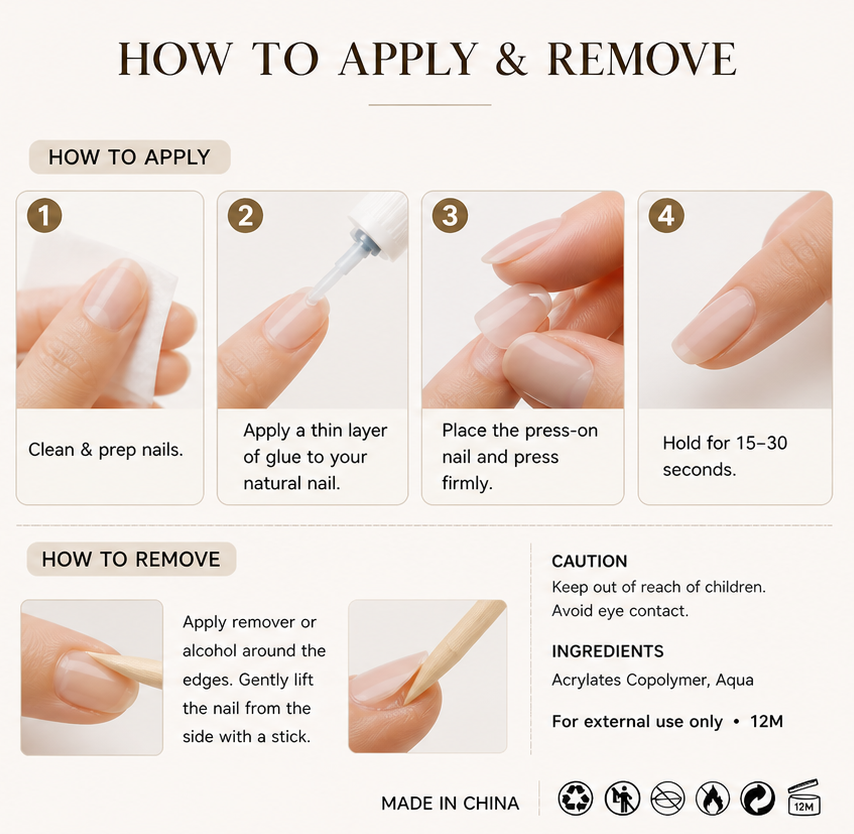 HOW TO APPLY & REMOVE

HOW TO APPLY

1
Clean & prep nails.

2
Apply a thin layer of glue to your natural nail.

3
Place the press-on nail and press firmly.

4
Hold for 15–30 seconds.

HOW TO REMOVE

Apply remover or alcohol around the edges. Gently lift the nail from the side with a stick.

CAUTION
Keep out of reach of children.
Avoid eye contact.

INGREDIENTS
Acrylates Copolymer, Aqua

For external use only • 12M

MADE IN CHINA

12M