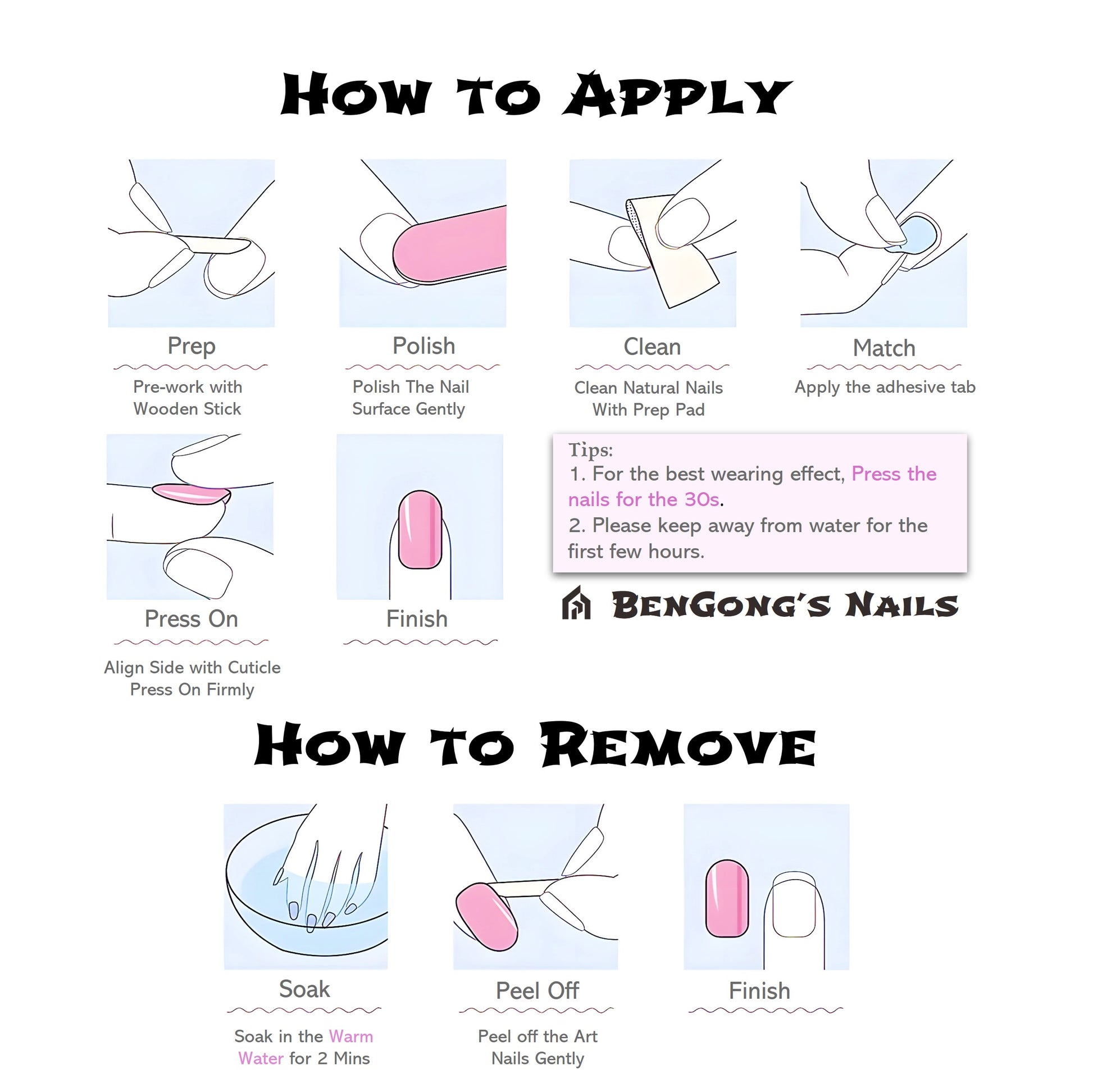 How to Apply

Prep

Pre-work with Wooden Stick

Polish

Polish The Nail Surface Gently

Clean

Clean Natural Nails With Prep Pad

Match

Apply the adhesive tab

Press On

Align Side with Cuticle Press On Firmly

Finish

Tips:
1. For the best wearing effect, Press the nails for the 30s.
2. Please keep away from water for the first few hours.

BenGong's Nails

How to Remove

Soak

Soak in the Warm Water for 2 Mins

Peel Off

Peel off the Art Nails Gently

Finish