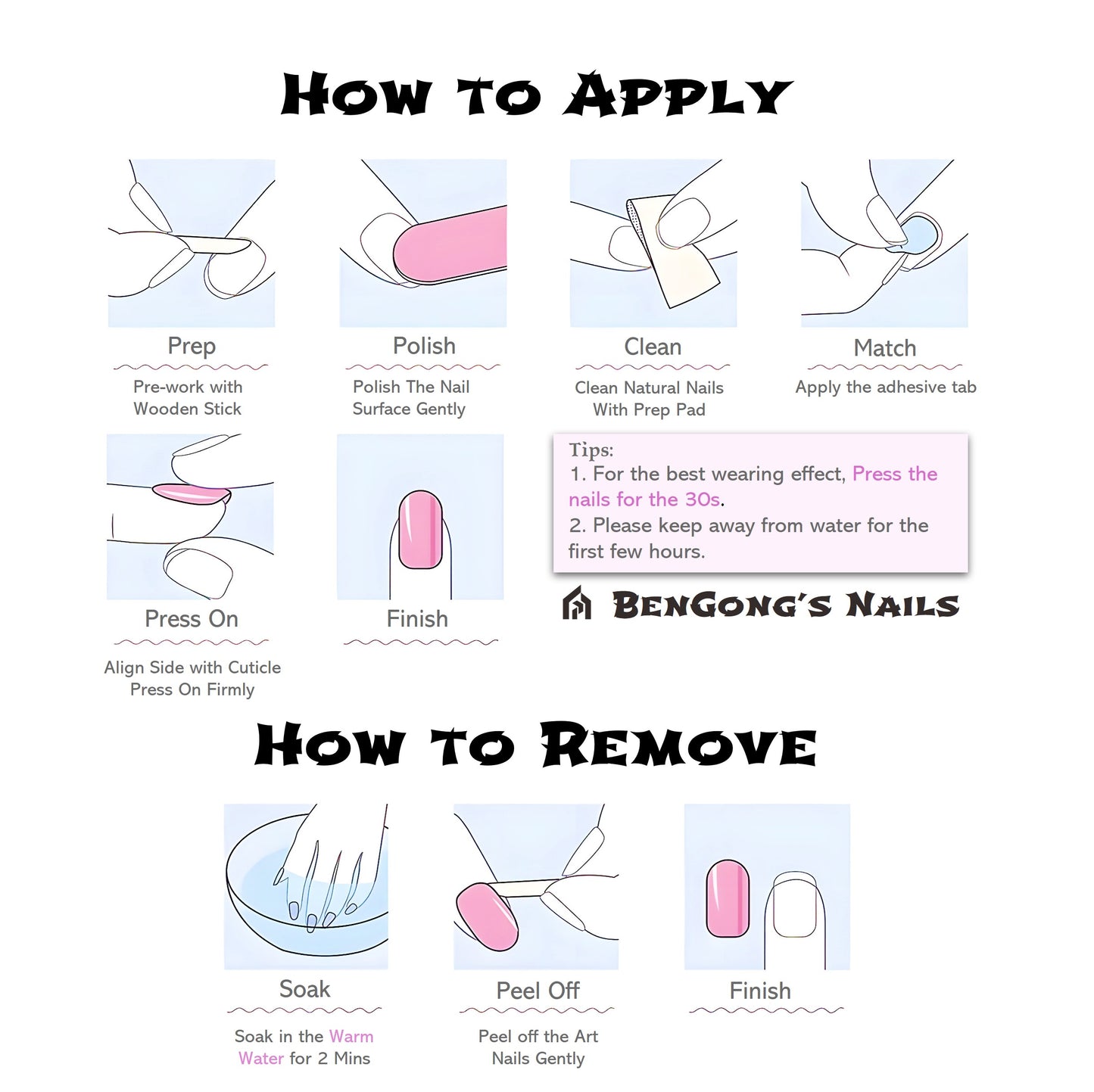 How to Apply

Prep
Pre-work with Wooden Stick

Polish
Polish The Nail Surface Gently

Clean
Clean Natural Nails With Prep Pad

Match
Apply the adhesive tab

Press On
Align Side with Cuticle Press On Firmly

Finish

Tips:
1. For the best wearing effect, Press the nails for the 30s.
2. Please keep away from water for the first few hours.

BenGong's Nails

How to Remove

Soak
Soak in the Warm Water for 2 Mins

Peel Off
Peel off the Art Nails Gently

Finish