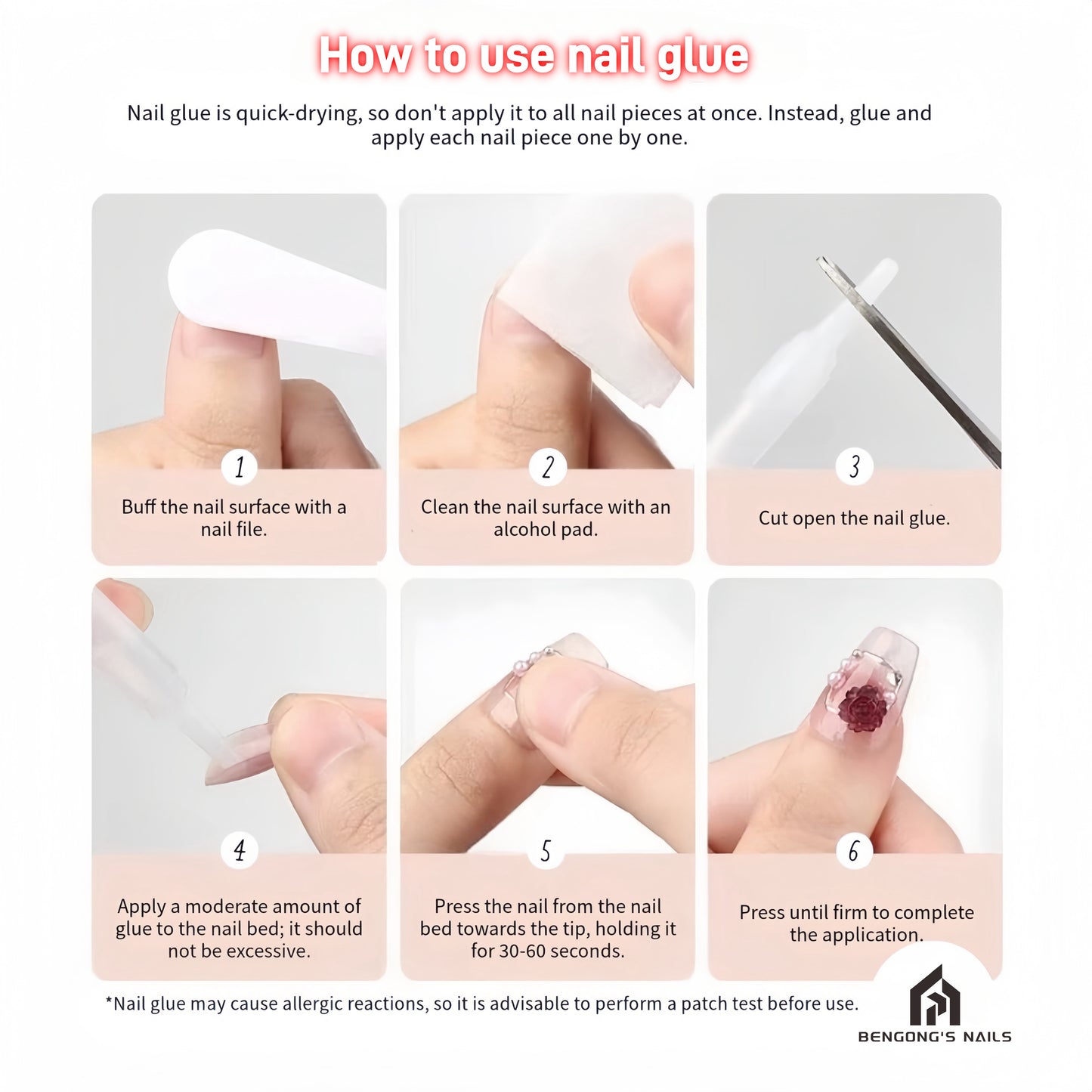 How to use nail glue

Nail glue is quick-drying, so don't apply it to all nail pieces at once. Instead, glue and apply each nail piece one by one.

1
Buff the nail surface with a nail file.

2
Clean the nail surface with an alcohol pad.

3
Cut open the nail glue.

4
Apply a moderate amount of glue to the nail bed; it should not be excessive.

5
Press the nail from the nail bed towards the tip, holding it for 30-60 seconds.

6
Press until firm to complete the application.

*Nail glue may cause allergic reactions, so it is advisable to perform a patch test before use.

BENGONG'S NAILS